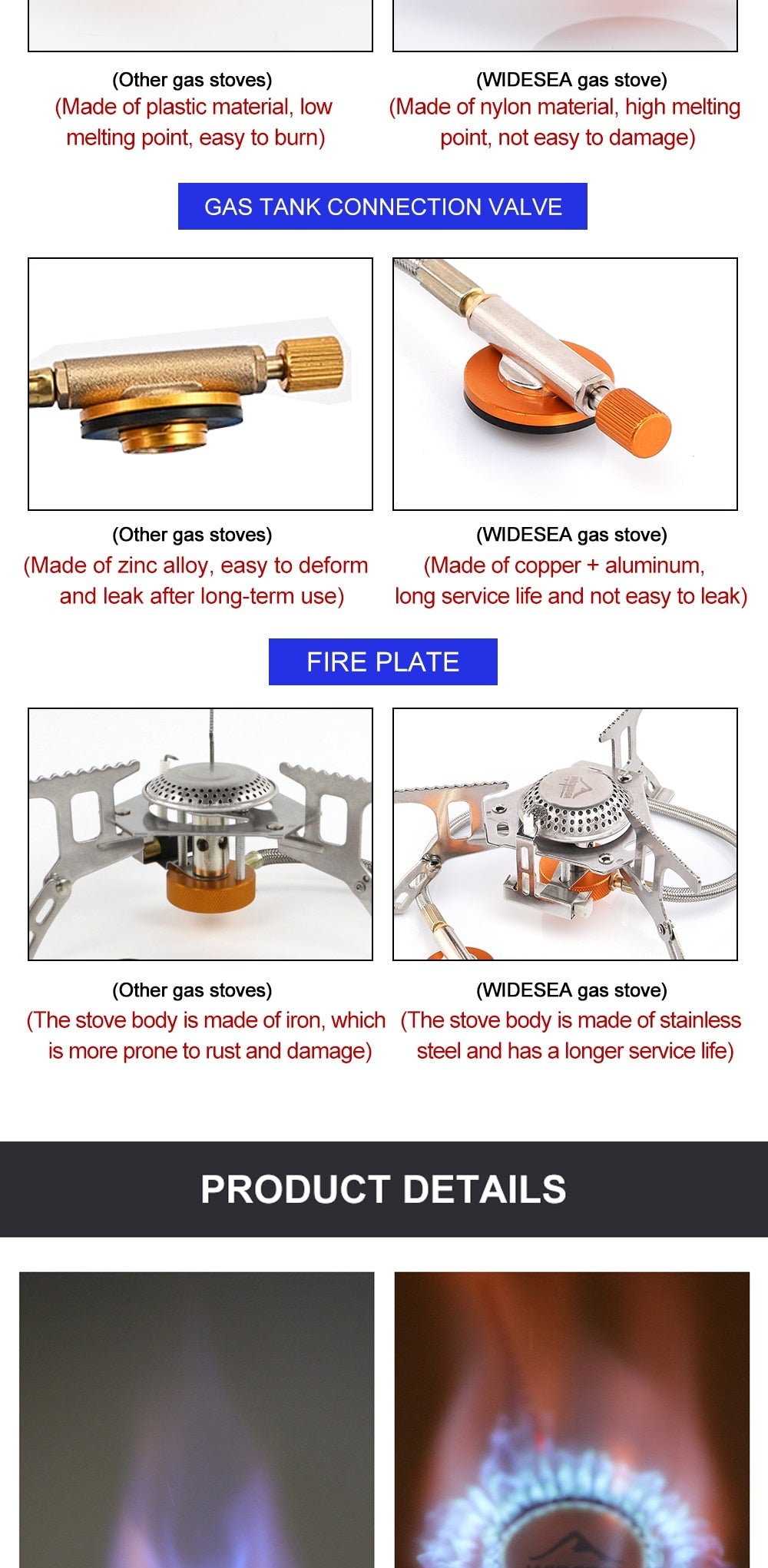 (Other gas stoves)
(Made of plastic material, low melting point, easy to burn)

(WIDESEA gas stove)
(Made of nylon material, high melting point, not easy to damage)

GAS TANK CONNECTION VALVE

(Other gas stoves)
(Made of zinc alloy, easy to deform and leak after long-term use)

(WIDESEA gas stove)
(Made of copper + aluminum, long service life and not easy to leak)

FIRE PLATE

(Other gas stoves)
(The stove body is made of iron, which is more prone to rust and damage)

(WIDESEA gas stove)
(The stove body is made of stainless steel and has a longer service life)

PRODUCT DETAILS